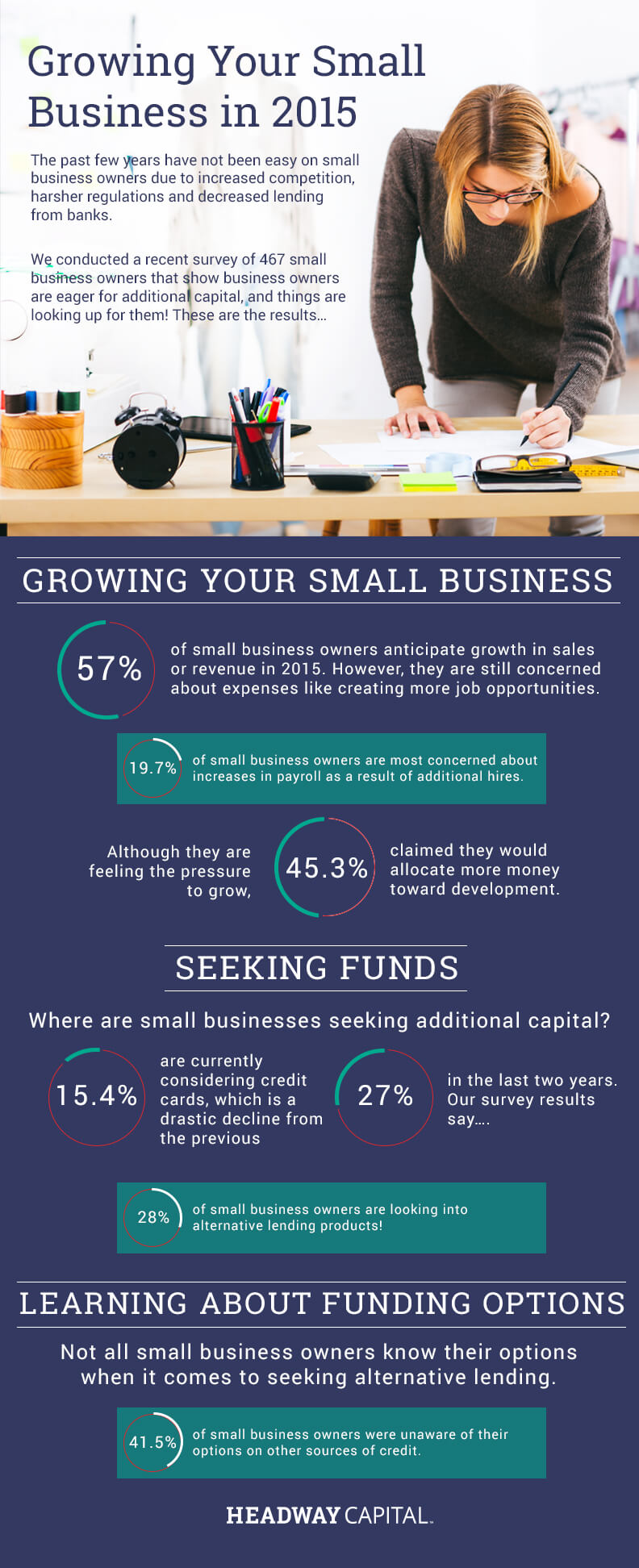 Growing Your Small Business in 2015

The past few years have not been easy on small business owners due to increased competition, harsher regulations and decreased lending from banks.

We conducted a recent survey of 467 small business owners that show business owners are eager for additional capital, and things are looking up for them! These are the results...

GROWING YOUR SMALL BUSINESS

57% of small business owners anticipate growth in sales or revenue in 2015. However, they are still concerned about expenses like creating more job opportunities.

19.7% of small business owners are most concerned about increases in payroll as a result of additional hires.

Although they are feeling the pressure to grow, 45.3% claimed they would allocate more money toward development.

SEEKING FUNDS

Where are small businesses seeking additional capital?

15.4% are currently considering credit cards, which is a drastic decline from the previous

27% in the last two years. Our survey results say....

28% of small business owners are looking into alternative lending products!

LEARNING ABOUT FUNDING OPTIONS

Not all small business owners know their options when it comes to seeking alternative lending.

41.5% of small business owners were unaware of their options on other sources of credit.

HEADWAY CAPITAL.